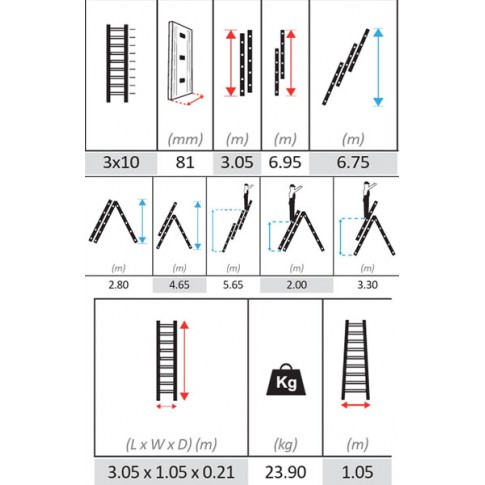 | | (mm) | (m) | (m) | (m) |
|---|---|---|---|---|
| 3x10 | 81 | 3.05 | 6.95 | 6.75 |

| (m) | (m) | (m) | (m) | (m) |
|---|---|---|---|---|
| 2.80 | 4.65 | 5.65 | 2.00 | 3.30 |

| (L x W x D) (m) | Kg (kg) | (m) |
|---|---|---|
| 3.05 x 1.05 x 0.21 | 23.90 | 1.05 |