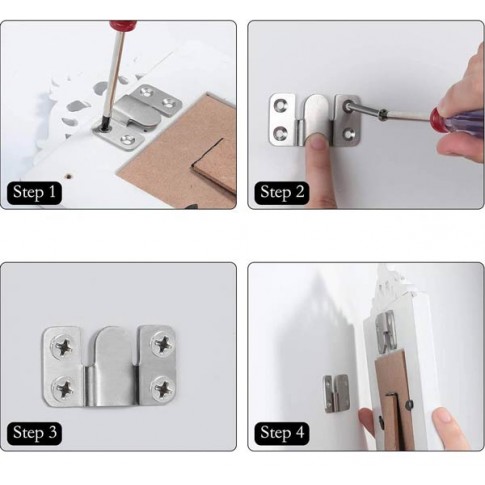 Step 1

Step 2

Step 3

Step 4