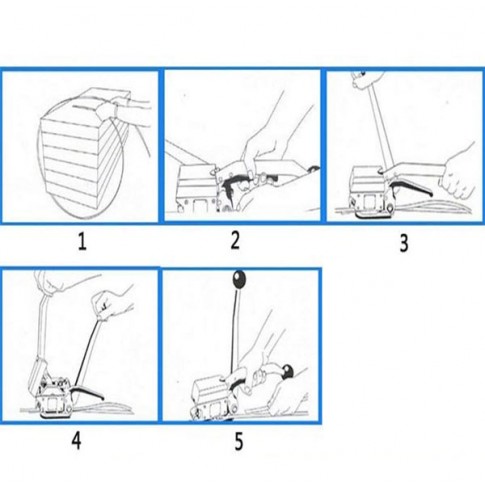 1

2

3

4

5