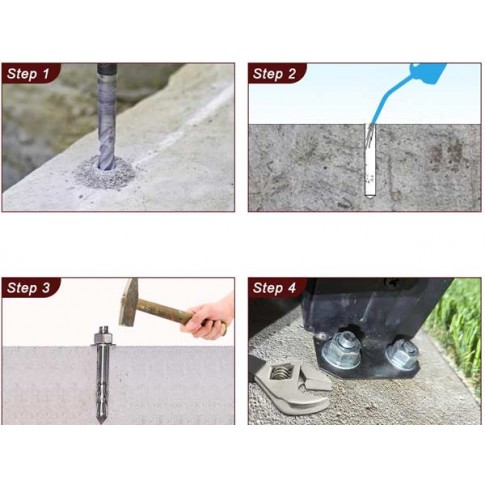 Step 1

Step 2

Step 3

Step 4