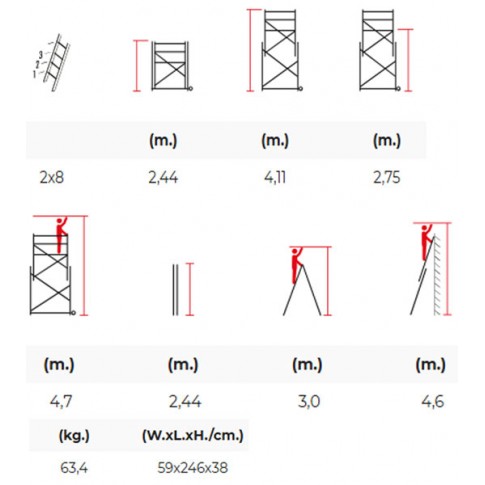 3
2
1

| | (m.) | (m.) | (m.) |
|---|---|---|---|
| 2x8 | 2,44 | 4,11 | 2,75 |

| (m.) | (m.) | (m.) | (m.) |
|---|---|---|---|
| 4,7 | 2,44 | 3,0 | 4,6 |

| (kg.) | (W.xL.xH./cm.) |
|---|---|
| 63,4 | 59x246x38 |